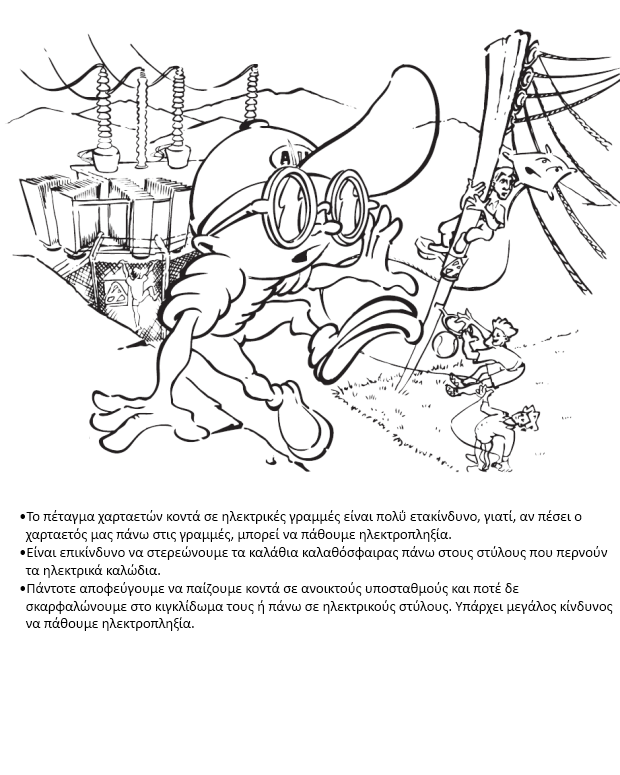 •Το πέταγμα χαρταετών κοντά σε ηλεκτρικές γραμμές είναι πολύ ετακίνδυνο, γιατί, αν πέσει ο χαρταετός μας πάνω στις γραμμές, μπορεί να πάθουμε ηλεκτροπληξία.
•Είναι επικίνδυνο να στερεώνουμε τα καλάθια καλαθόσφαιρας πάνω στους στύλους που περνούν τα ηλεκτρικά καλώδια.
•Πάντοτε αποφεύγουμε να παίζουμε κοντά σε ανοικτούς υποσταθμούς και ποτέ δε σκαρφαλώνουμε στο κιγκλίδωμα τους ή πάνω σε ηλεκτρικούς στύλους. Υπάρχει μεγάλος κίνδυνος να πάθουμε ηλεκτροπληξία.